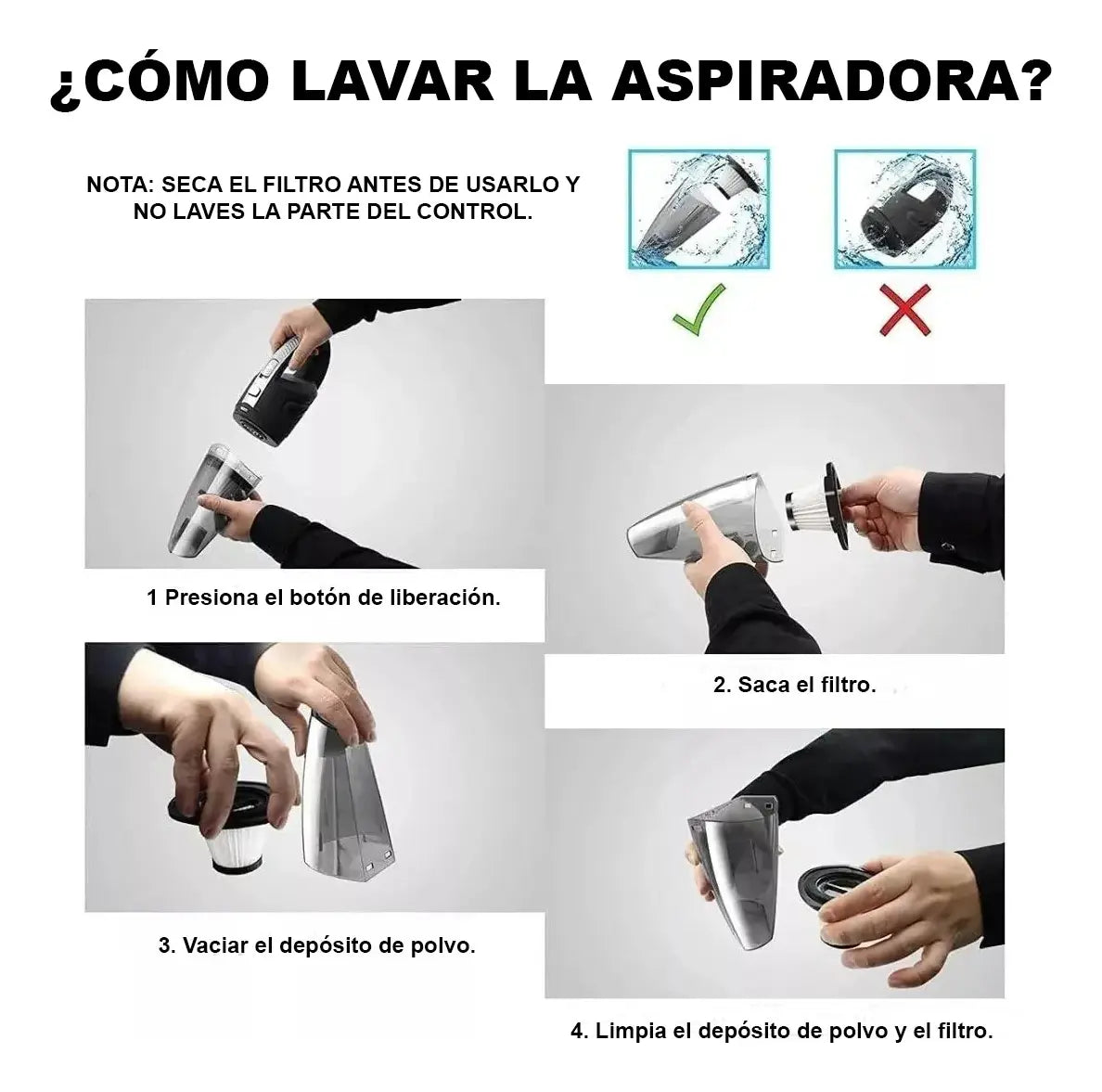 ¿CÓMO LAVAR LA ASPIRADORA?

NOTA: SECA EL FILTRO ANTES DE USARLO Y NO LAVES LA PARTE DEL CONTROL.

1 Presiona el botón de liberación.

2. Saca el filtro.

3. Vaciar el depósito de polvo.

4. Limpia el depósito de polvo y el filtro.